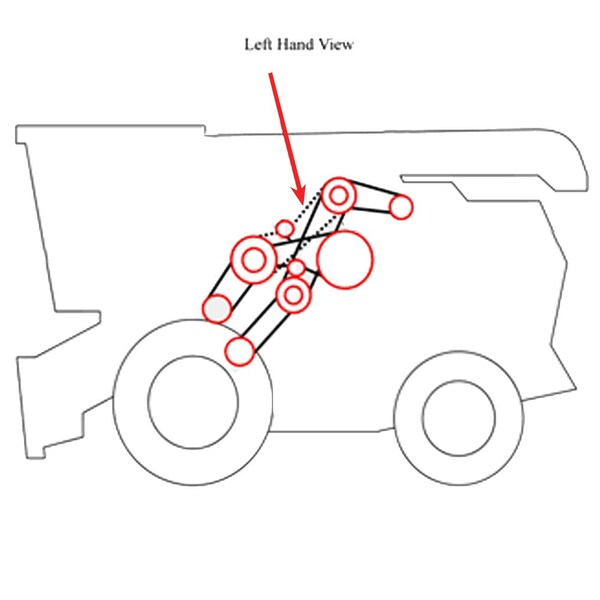 Left Hand View